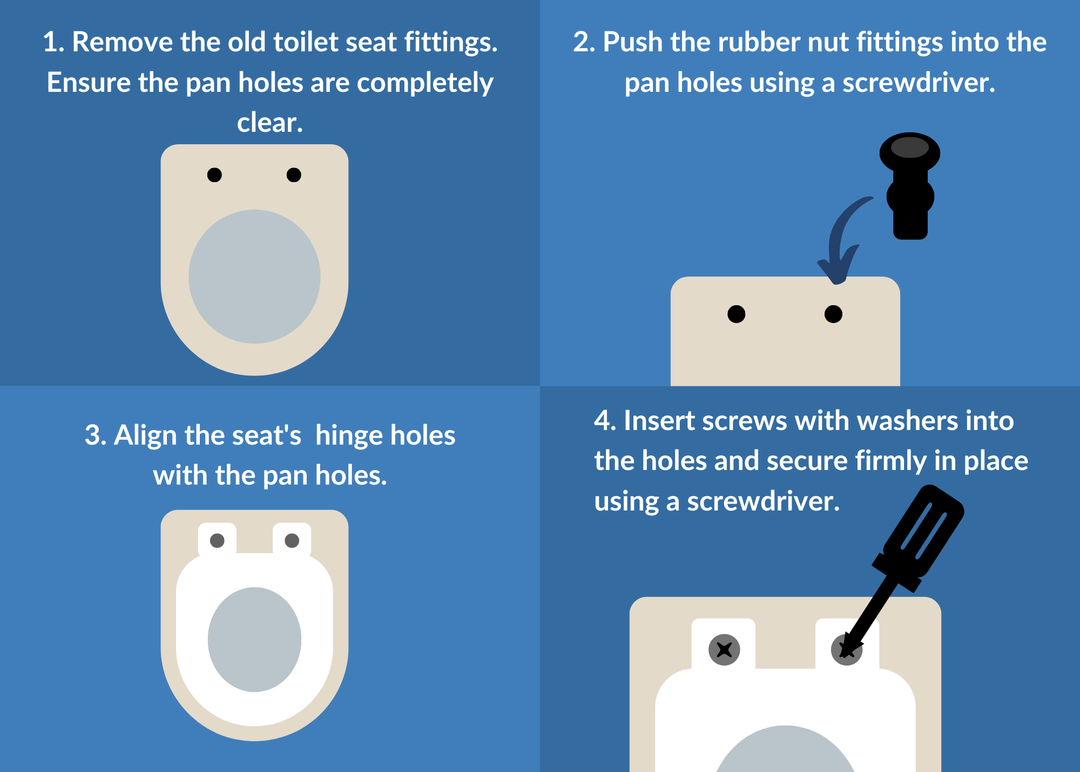 1. Remove the old toilet seat fittings. Ensure the pan holes are completely clear.

2. Push the rubber nut fittings into the pan holes using a screwdriver.

3. Align the seat's  hinge holes with the pan holes.

4. Insert screws with washers into the holes and secure firmly in place using a screwdriver.